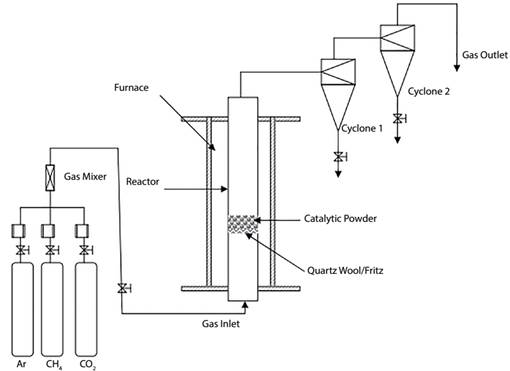 Gas Outlet

Cyclone 2

Furnace

Cyclone 1

Gas Mixer

Reactor

Catalytic Powder

Quartz Wool/Fritz

Gas Inlet

Ar $CH_4$ $CO_2$